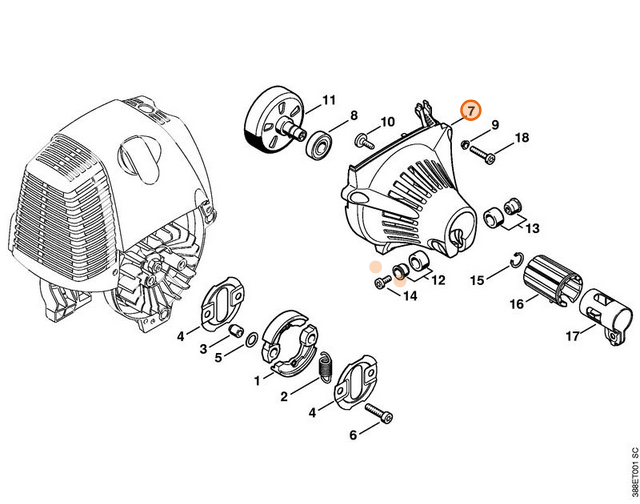 11
8
10
7
9
18
13
12
14
15
16
17
4
3
5
1
2
4
6
388ET001 SC